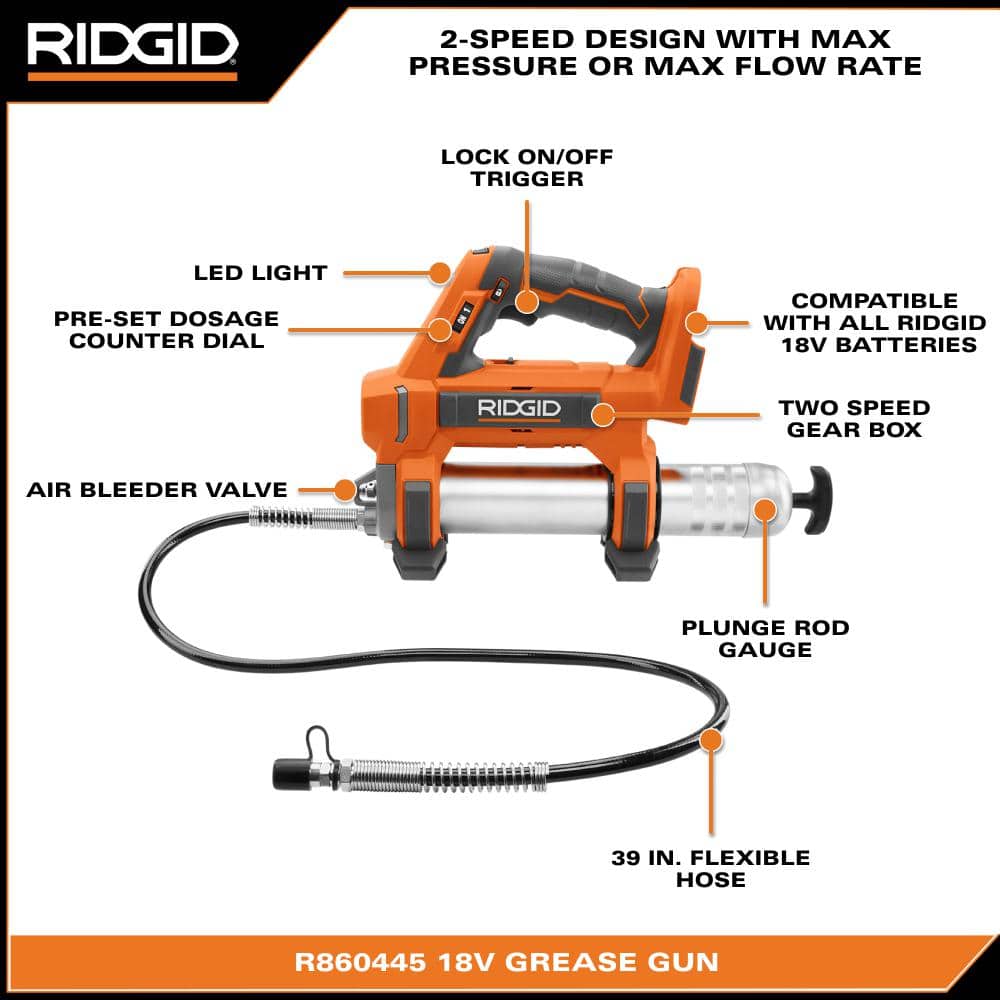 RIDGID

2-SPEED DESIGN WITH MAX PRESSURE OR MAX FLOW RATE

LOCK ON/OFF TRIGGER

LED LIGHT

PRE-SET DOSAGE COUNTER DIAL

COMPATIBLE WITH ALL RIDGID 18V BATTERIES

RIDGID

TWO SPEED GEAR BOX

AIR BLEEDER VALVE

PLUNGE ROD GAUGE

39 IN. FLEXIBLE HOSE

R860445 18V GREASE GUN